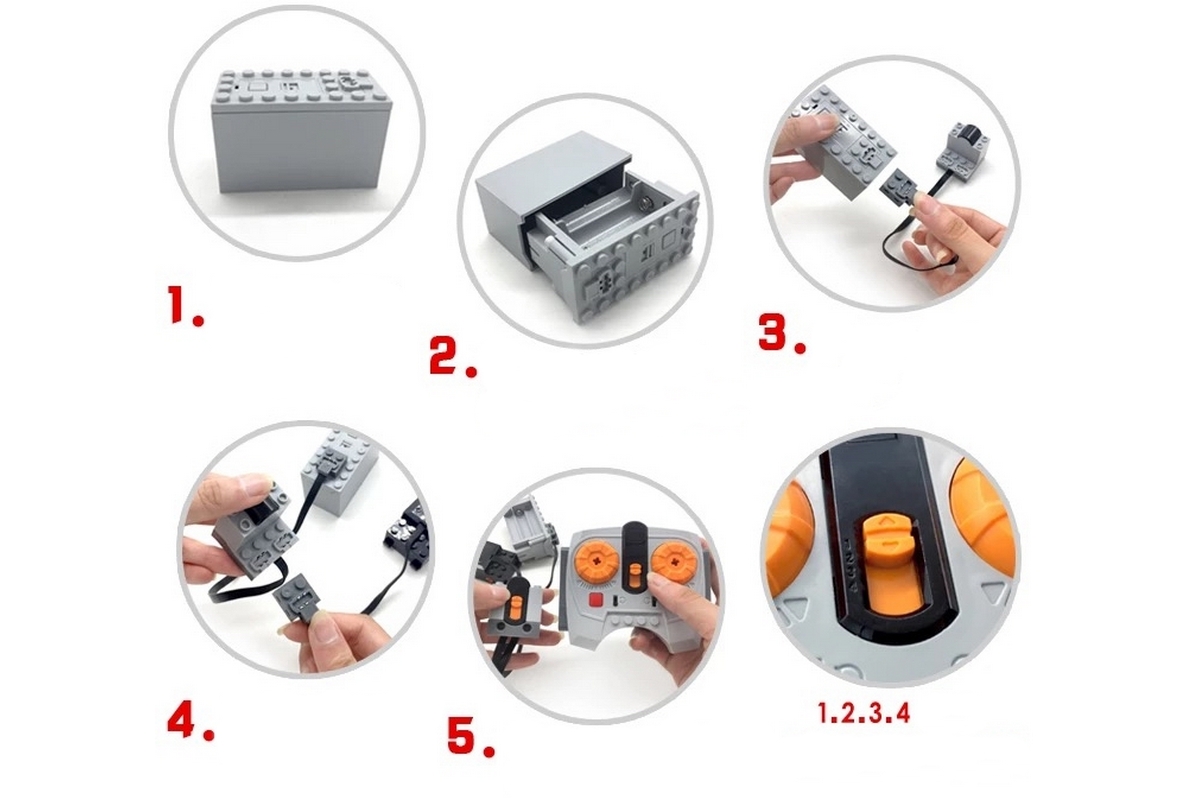 1.

2.

3.

4.

5.

1.2.3.4