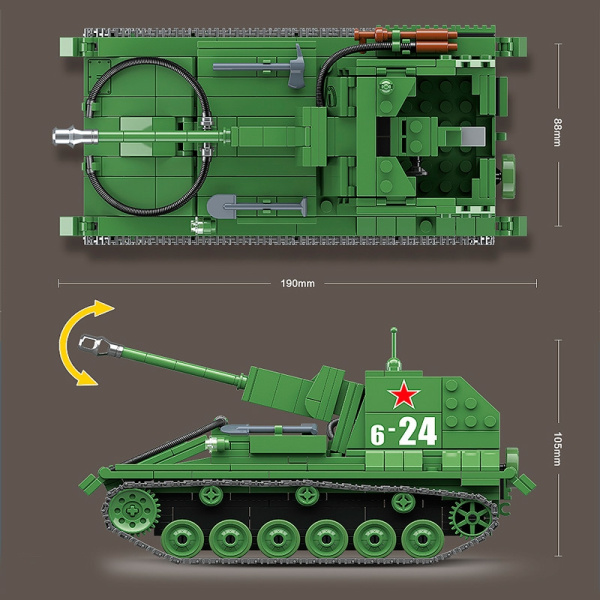 88mm

190mm

6-24

105mm